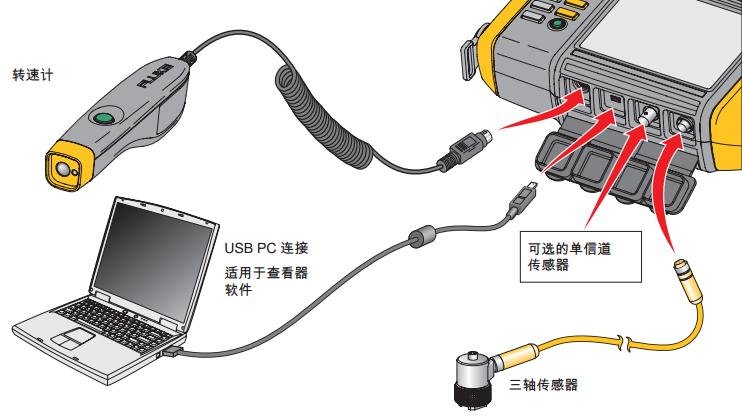 转速计

FLUKE

USB PC 连接

适用于查看器软件

可选的单信道传感器

三轴传感器